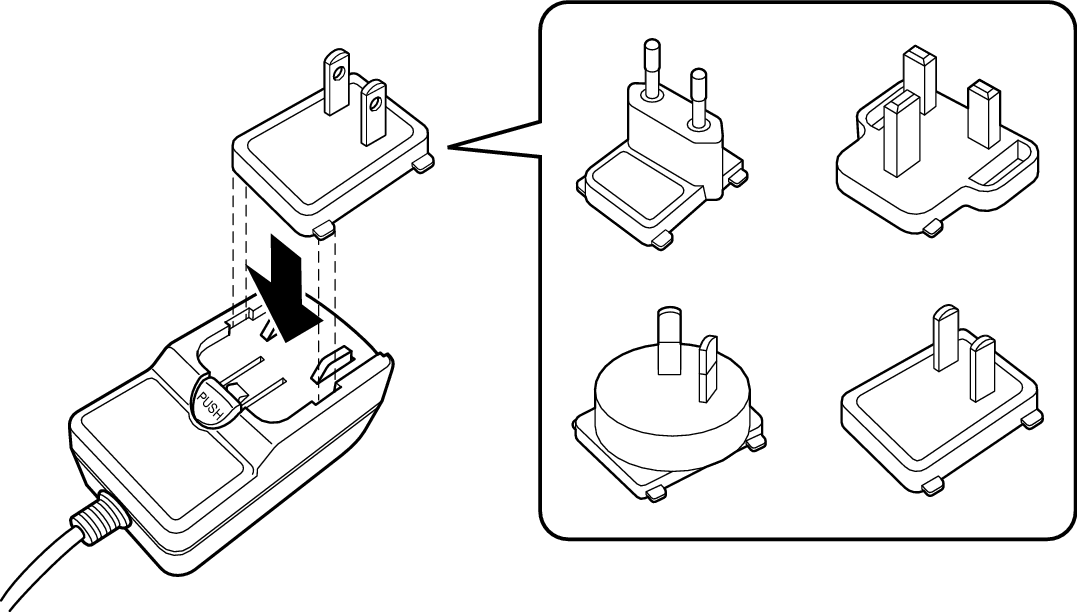 PUSH